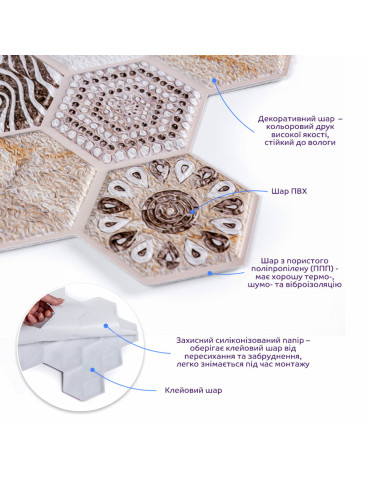 Декоративний шар – кольоровий друк високої якості, стійкий до вологи

Шар ПВХ

Шар з пористого поліпропілену (ППП) - має хорошу термо-, шумо- та віброізоляцію

Захисний силіконізований папір – оберігає клейовий шар від пересихання та забруднення, легко знімається під час монтажу

Клейовий шар