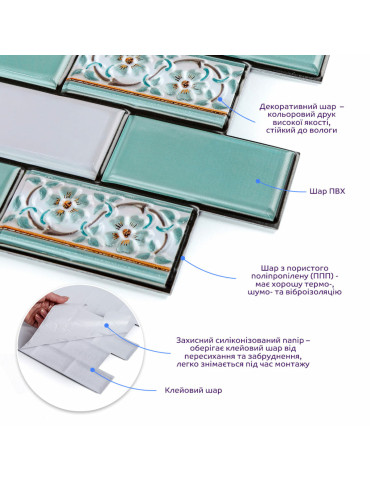 Декоративний шар – кольоровий друк високої якості, стійкий до вологи

Шар ПВХ

Шар з пористого поліпропілену (ППП) - має хорошу термо-, шумо- та віброізоляцію

Захисний силіконізований папір – оберігає клейовий шар від пересихання та забруднення, легко знімається під час монтажу

Клейовий шар