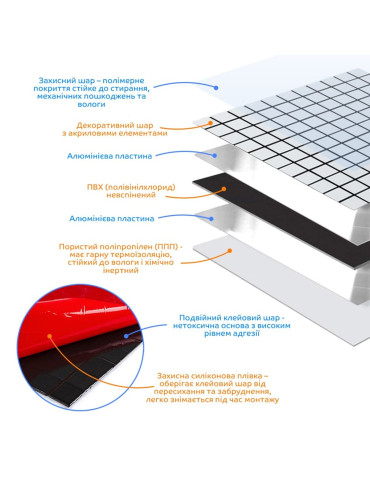 Захисний шар – полімерне покриття стійке до стирання, механічних пошкоджень та вологи

Декоративний шар з акриловими елементами

Алюмінієва пластина

ПВХ (полівінілхлорид) невспінений

Алюмінієва пластина

Пористий поліпропілен (ППП) - має гарну термоізоляцію, стійкий до вологи і хімічно інертний

Подвійний клейовий шар - нетоксична основа з високим рівнем адгезії

Захисна силіконова плівка – оберігає клейовий шар від пересихання та забруднення, легко знімається під час монтажу