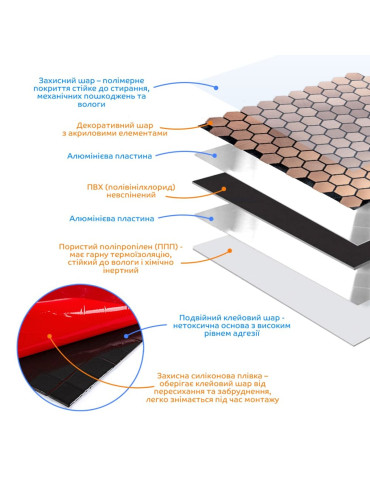 Захисний шар – полімерне покриття стійке до стирання, механічних пошкоджень та вологи

Декоративний шар з акриловими елементами

Алюмінієва пластина

ПВХ (полівінілхлорид) невспінений

Алюмінієва пластина

Пористий поліпропілен (ППП) - має гарну термоізоляцію, стійкий до вологи і хімічно інертний

Подвійний клейовий шар - нетоксична основа з високим рівнем адгезії

Захисна силіконова плівка – оберігає клейовий шар від пересихання та забруднення, легко знімається під час монтажу