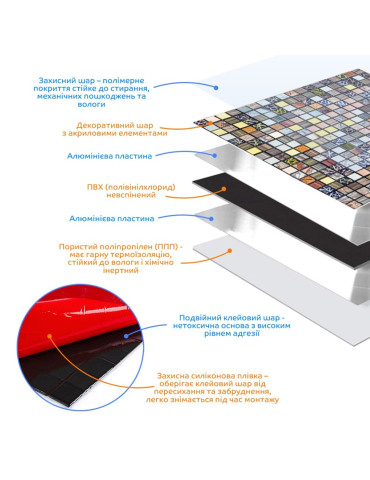 Захисний шар – полімерне покриття стійке до стирання, механічних пошкоджень та вологи

Декоративний шар з акриловими елементами

Алюмінієва пластина

ПВХ (полівінілхлорид) невспінений

Алюмінієва пластина

Пористий поліпропілен (ППП) - має гарну термоізоляцію, стійкий до вологи і хімічно інертний

Подвійний клейовий шар - нетоксична основа з високим рівнем адгезії

Захисна силіконова плівка – оберігає клейовий шар від пересихання та забруднення, легко знімається під час монтажу