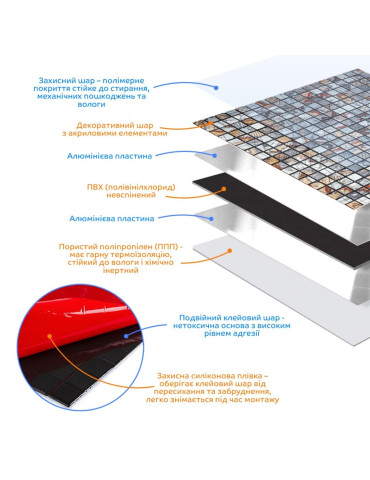 Захисний шар – полімерне покриття стійке до стирання, механічних пошкоджень та вологи

Декоративний шар з акриловими елементами

Алюмінієва пластина

ПВХ (полівінілхлорид) невспінений

Алюмінієва пластина

Пористий поліпропілен (ППП) - має гарну термоізоляцію, стійкий до вологи і хімічно інертний

Подвійний клейовий шар - нетоксична основа з високим рівнем адгезії

Захисна силіконова плівка – оберігає клейовий шар від пересихання та забруднення, легко знімається під час монтажу