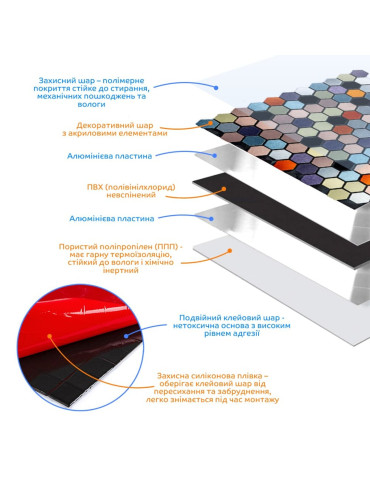 Захисний шар – полімерне покриття стійке до стирання, механічних пошкоджень та вологи

Декоративний шар з акриловими елементами

Алюмінієва пластина

ПВХ (полівінілхлорид) невспінений

Алюмінієва пластина

Пористий поліпропілен (ППП) - має гарну термоізоляцію, стійкий до вологи і хімічно інертний

Подвійний клейовий шар - нетоксична основа з високим рівнем адгезії

Захисна силіконова плівка – оберігає клейовий шар від пересихання та забруднення, легко знімається під час монтажу