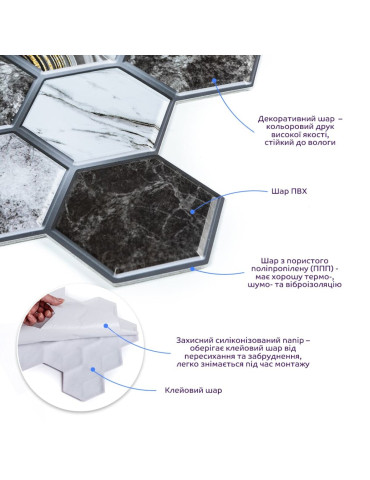 Декоративний шар – кольоровий друк високої якості, стійкий до вологи

Шар ПВХ

Шар з пористого поліпропілену (ППП) - має хорошу термо-, шумо- та віброізоляцію

Захисний силіконізований папір – оберігає клейовий шар від пересихання та забруднення, легко знімається під час монтажу

Клейовий шар