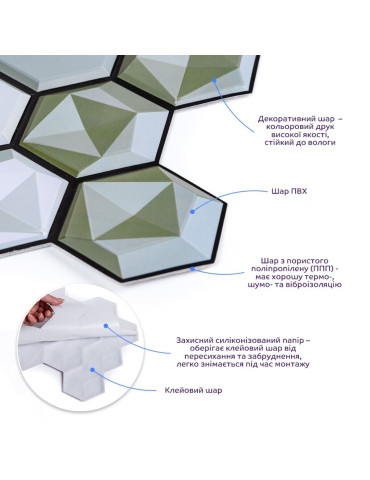 Декоративний шар – кольоровий друк високої якості, стійкий до вологи

Шар ПВХ

Шар з пористого поліпропілену (ППП) - має хорошу термо-, шумо- та віброізоляцію

Захисний силіконізований папір – оберігає клейовий шар від пересихання та забруднення, легко знімається під час монтажу

Клейовий шар